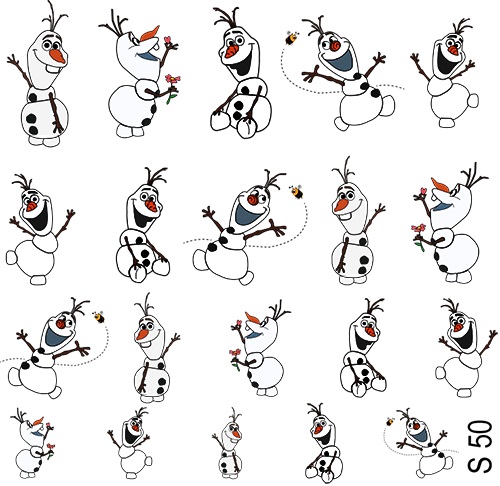 S 50