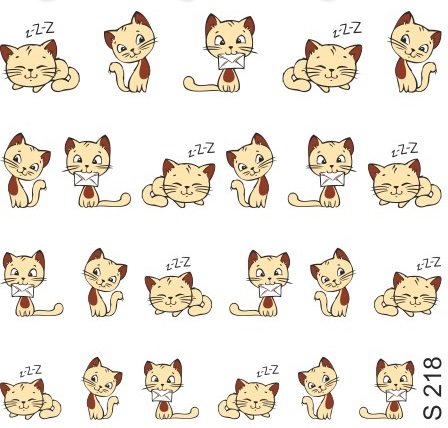 z-Z-Z

z-Z-Z

z-Z-Z

z-Z-Z

z-Z-Z

z-Z-Z

z-Z-Z

z-Z-Z

S 218